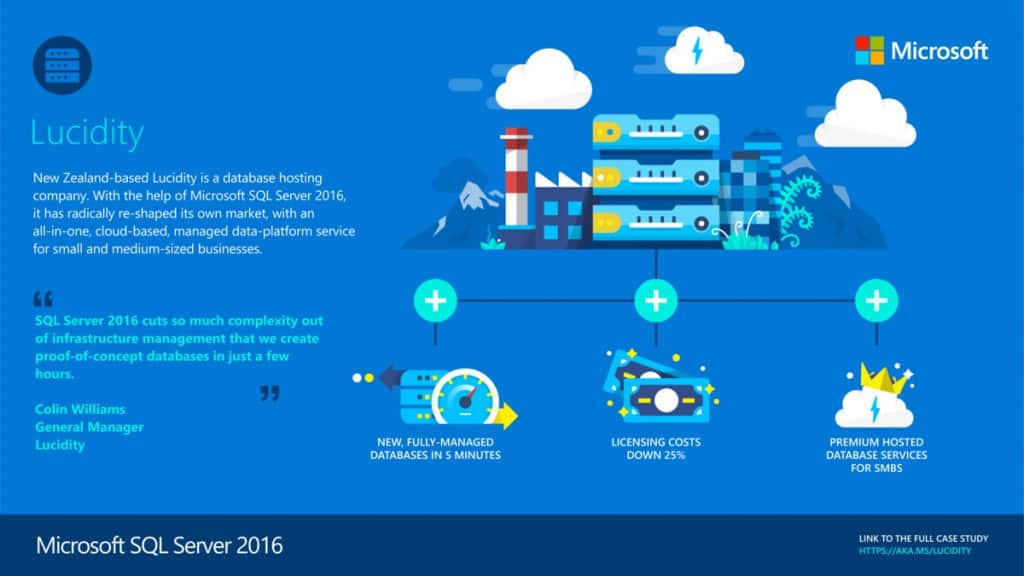 Microsoft

Lucidity

New Zealand-based Lucidity is a database hosting company. With the help of Microsoft SQL Server 2016, it has radically re-shaped its own market, with an all-in-one, cloud-based, managed data-platform service for small and medium-sized businesses.

“

SQL Server 2016 cuts so much complexity out of infrastructure management that we create proof-of-concept databases in just a few hours.

”

Colin Williams
General Manager
Lucidity

NEW, FULLY-MANAGED DATABASES IN 5 MINUTES

LICENSING COSTS DOWN 25%

PREMIUM HOSTED DATABASE SERVICES FOR SMBS

Microsoft SQL Server 2016

LINK TO THE FULL CASE STUDY
HTTPS://AKA.MS/LUCIDITY